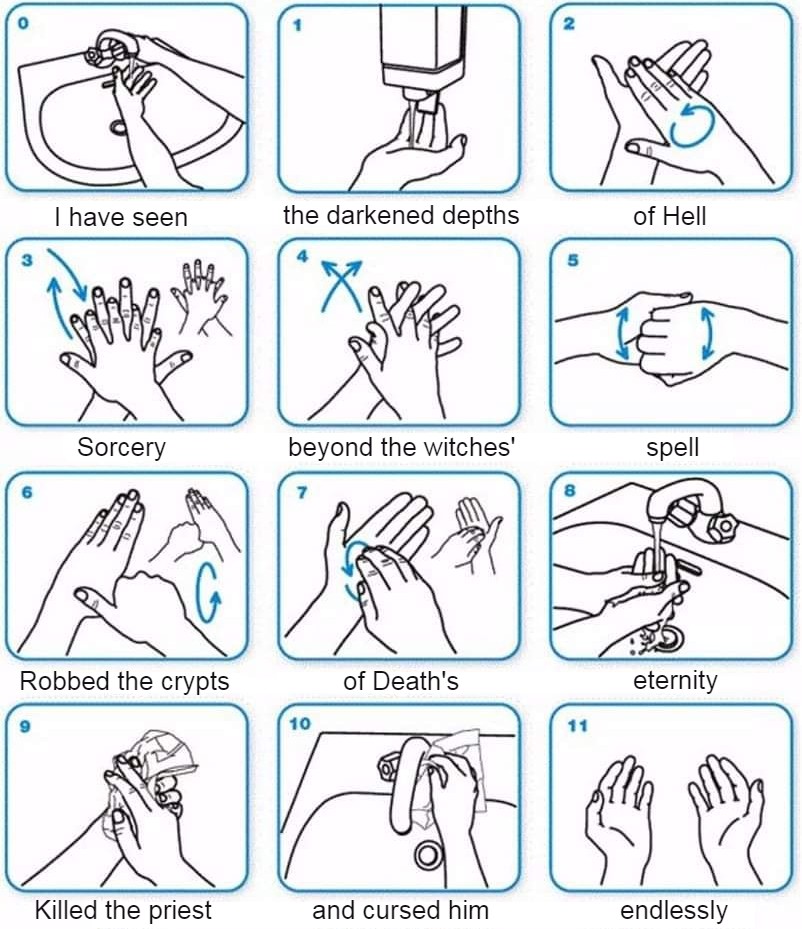 0
I have seen

1
the darkened depths

2
of Hell

3
Sorcery

4
beyond the witches'

5
spell

6
Robbed the crypts

7
of Death's

8
eternity

9
Killed the priest

10
and cursed him

11
endlessly